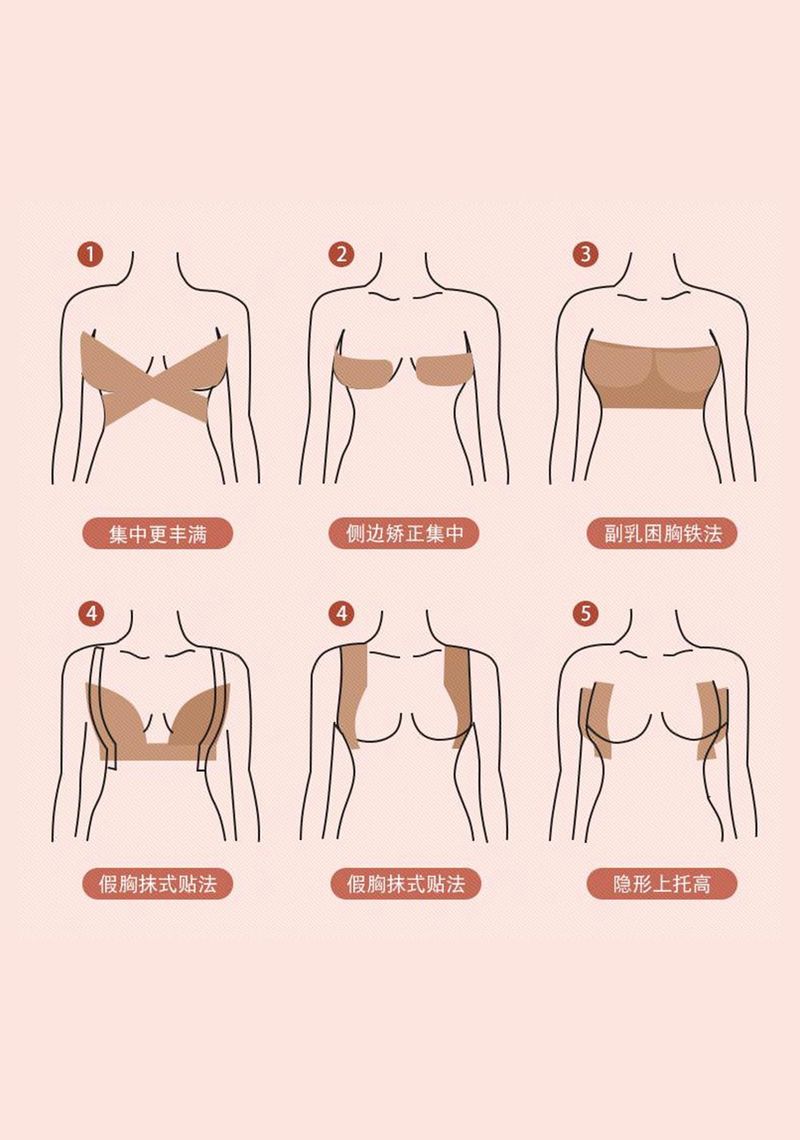 1

集中更丰满

2

侧边矫正集中

3

副乳困胸铁法

4

假胸抹式贴法

4

假胸抹式贴法

5

隐形上托高